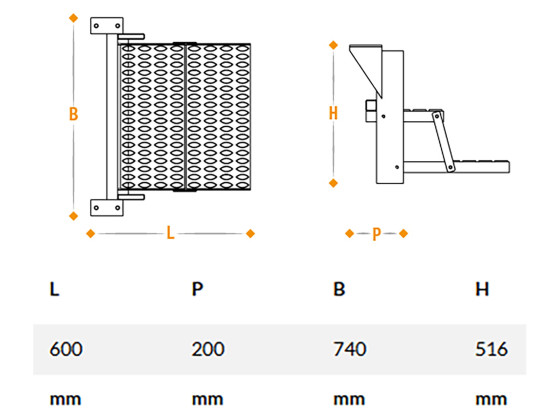 B

L

H

P

| L | P | B | H |
|---|---|---|---|
| 600 | 200 | 740 | 516 |
| mm | mm | mm | mm |