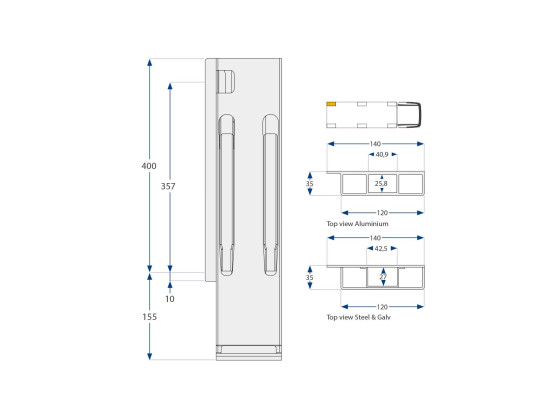 400
357
10
155
140
40,9
35
25,8
120
Top view Aluminium
140
42,5
35
27
120
Top view Steel & Galv