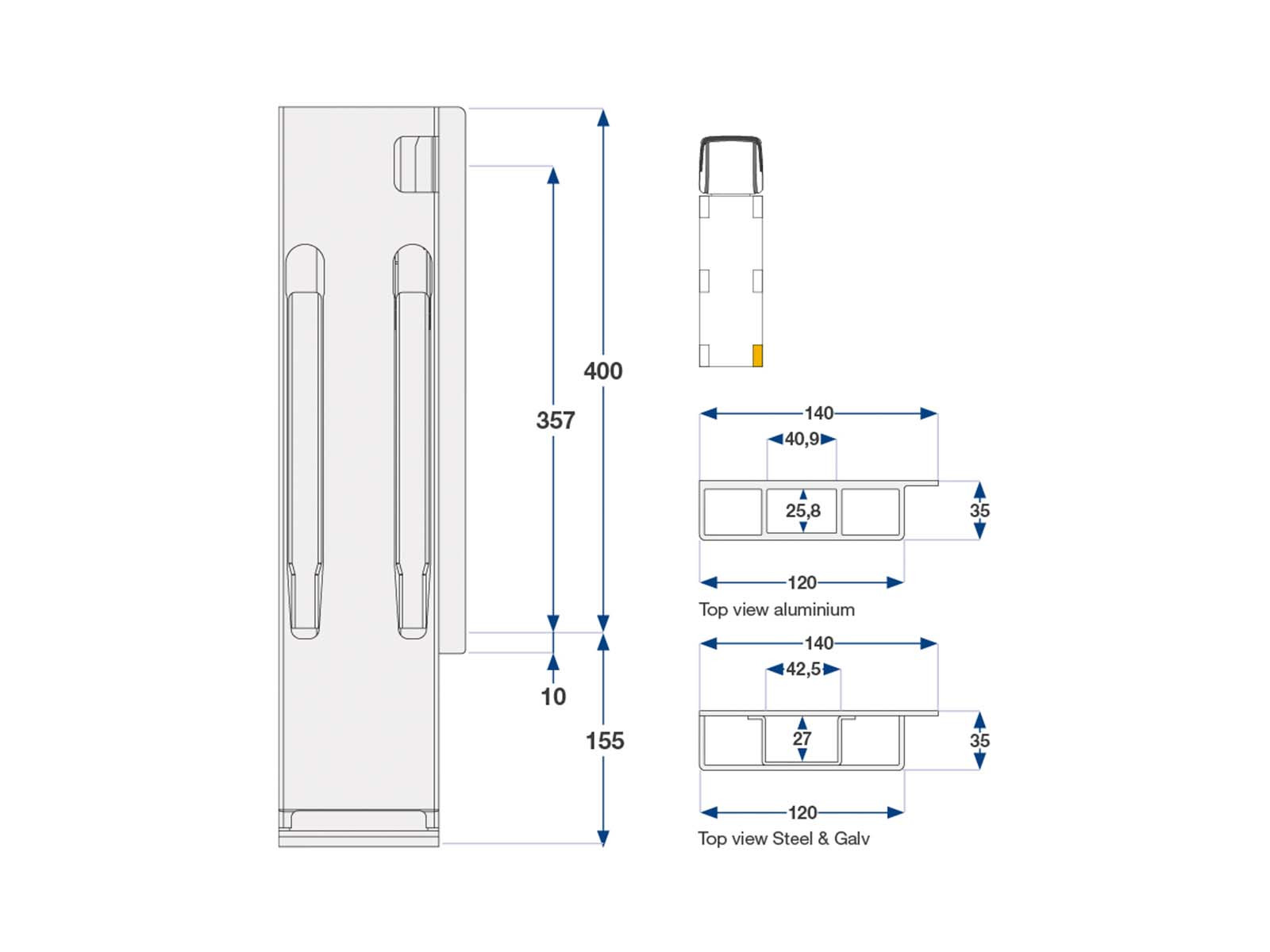 400

357

10

155

140

40,9

25,8

35

120

Top view aluminium

140

42,5

27

35

120

Top view Steel & Galv