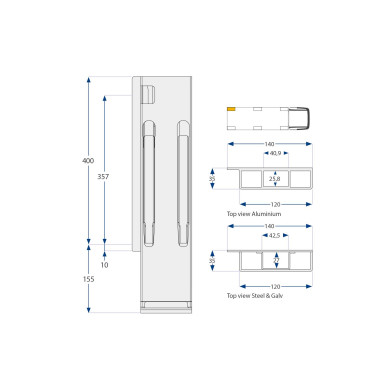 400
357
10
155
140
40,9
35
25,8
120
Top view Aluminium
140
42,5
35
22
120
Top view Steel & Galv